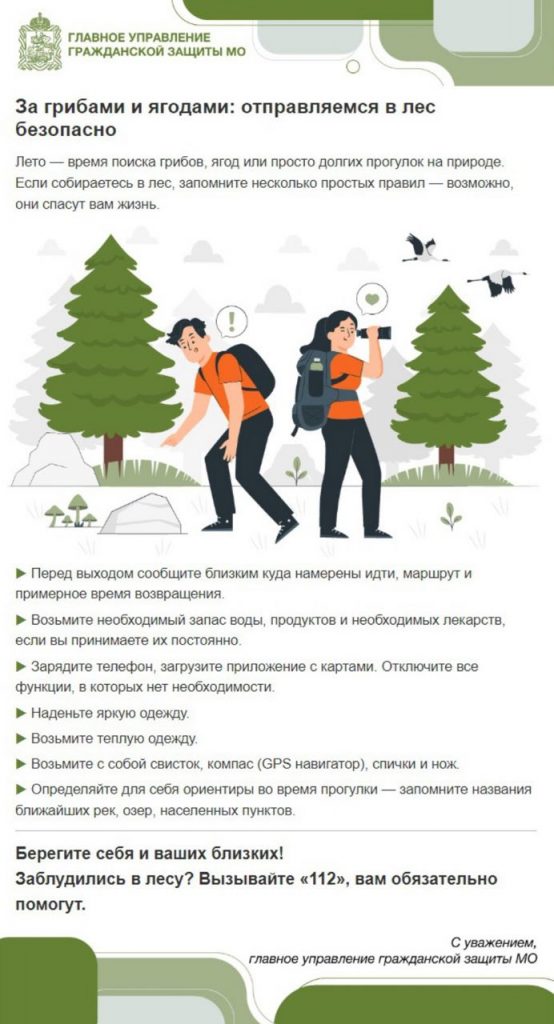 ГЛАВНОЕ УПРАВЛЕНИЕ ГРАЖДАНСКОЙ ЗАЩИТЫ МО

За грибами и ягодами: отправляемся в лес безопасно

Лето — время поиска грибов, ягод или просто долгих прогулок на природе. Если собираетесь в лес, запомните несколько простых правил — возможно, они спасут вам жизнь.

► Перед выходом сообщите близким куда намерены идти, маршрут и примерное время возвращения.

► Возьмите необходимый запас воды, продуктов и необходимых лекарств, если вы принимаете их постоянно.

► Зарядите телефон, загрузите приложение с картами. Отключите все функции, в которых нет необходимости.

► Наденьте яркую одежду.

► Возьмите теплую одежду.

► Возьмите с собой свисток, компас (GPS навигатор), спички и нож.

► Определяйте для себя ориентиры во время прогулки — запомните названия ближайших рек, озер, населенных пунктов.

Берегите себя и ваших близких!
Заблудились в лесу? Вызывайте «112», вам обязательно помогут.

С уважением,
главное управление гражданской защиты МО